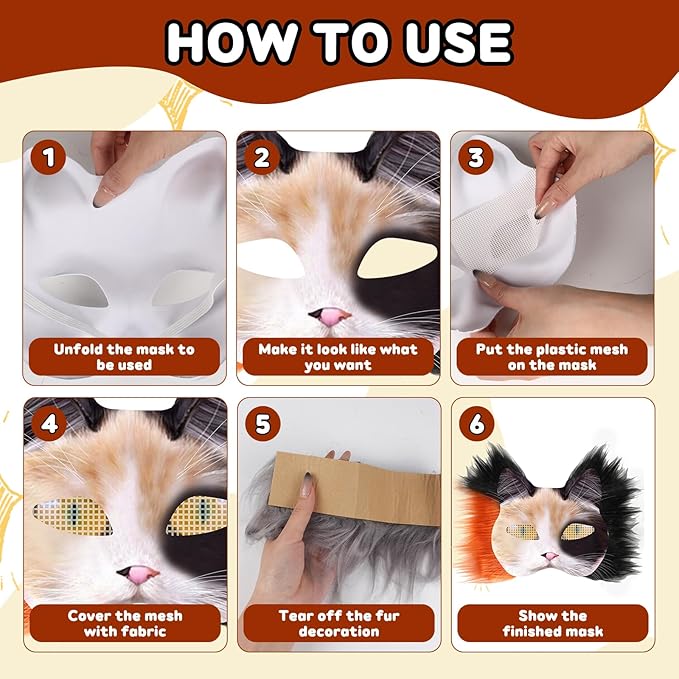 HOW TO USE

1
Unfold the mask to be used

2
Make it look like what you want

3
Put the plastic mesh on the mask

4
Cover the mesh with fabric

5
Tear off the fur decoration

6
Show the finished mask