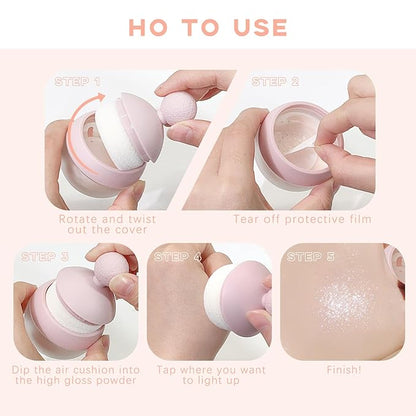 HO TO USE

STEP 1

Rotate and twist out the cover

STEP 2

Tear off protective film

STEP 3

Dip the air cushion into the high gloss powder

STEP 4

Tap where you want to light up

STEP 5

Finish!