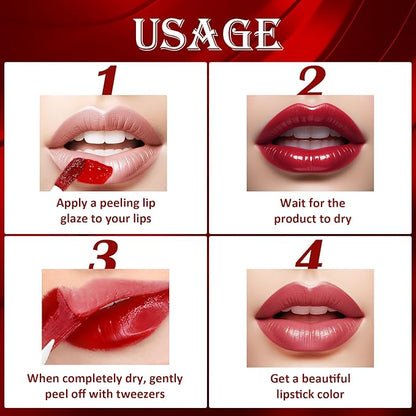 USAGE

1

Apply a peeling lip glaze to your lips

2

Wait for the product to dry

3

When completely dry, gently peel off with tweezers

4

Get a beautiful lipstick color