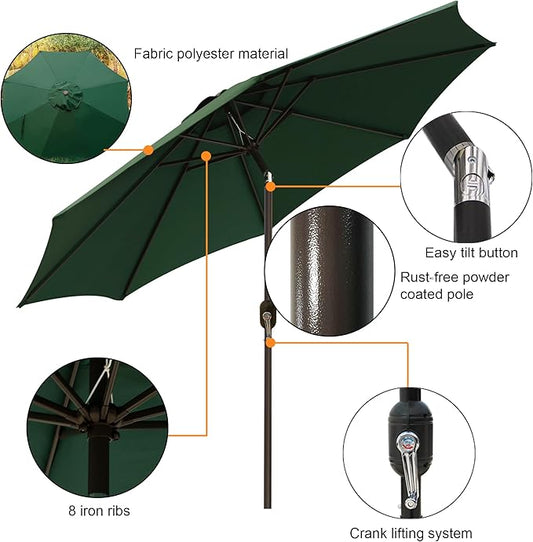 Fabric polyester material

Easy tilt button

Rust-free powder coated pole

8 iron ribs

Crank lifting system