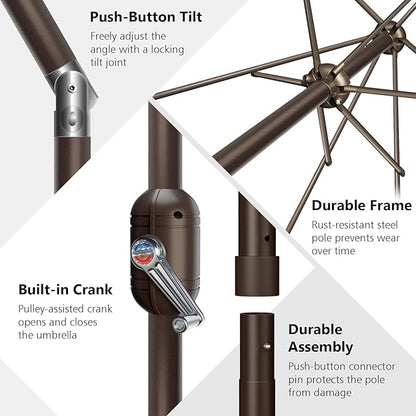 Push-Button Tilt
Freely adjust the angle with a locking tilt joint

Durable Frame
Rust-resistant steel pole prevents wear over time

Built-in Crank
Pulley-assisted crank opens and closes the umbrella

Durable Assembly
Push-button connector pin protects the pole from damage