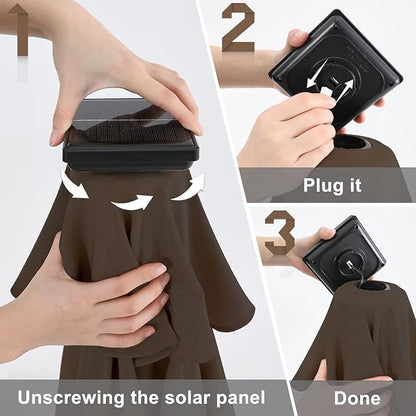 1

Unscrewing the solar panel

2

Plug it

3

Done