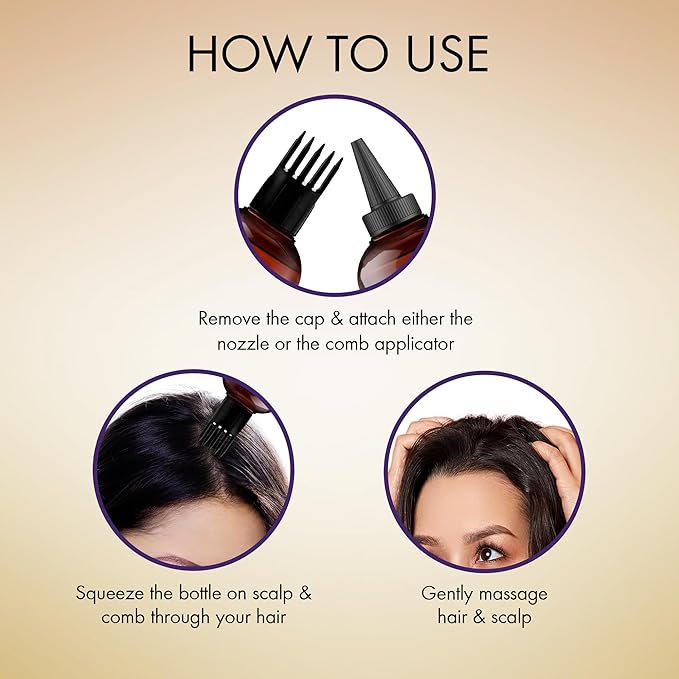 HOW TO USE

Remove the cap & attach either the nozzle or the comb applicator

Squeeze the bottle on scalp & comb through your hair

Gently massage hair & scalp