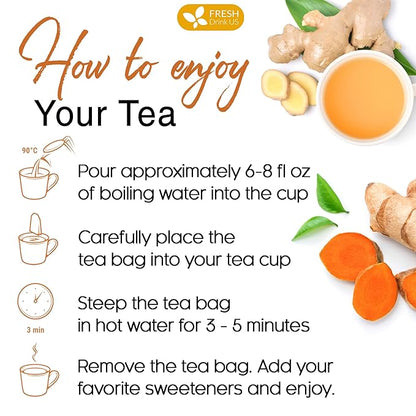 FRESH
Drink US

How to enjoy
Your Tea

90°C

Pour approximately 6-8 fl oz of boiling water into the cup

Carefully place the tea bag into your tea cup

3 min

Steep the tea bag in hot water for 3 - 5 minutes

Remove the tea bag. Add your favorite sweeteners and enjoy.