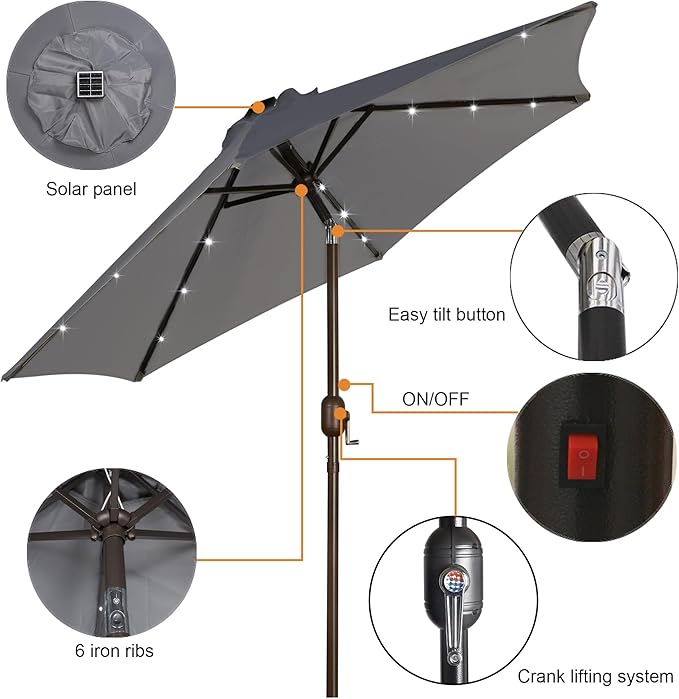 Solar panel

Easy tilt button

ON/OFF

6 iron ribs

Crank lifting system