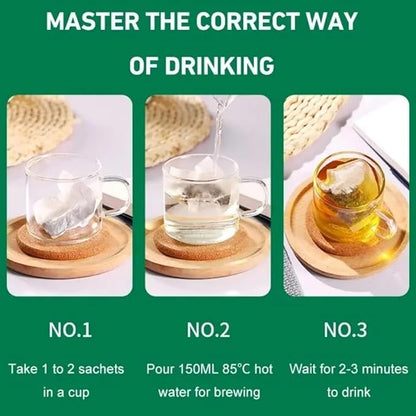 MASTER THE CORRECT WAY OF DRINKING

NO.1

Take 1 to 2 sachets in a cup

NO.2

Pour 150ML 85°C hot water for brewing

NO.3

Wait for 2-3 minutes to drink