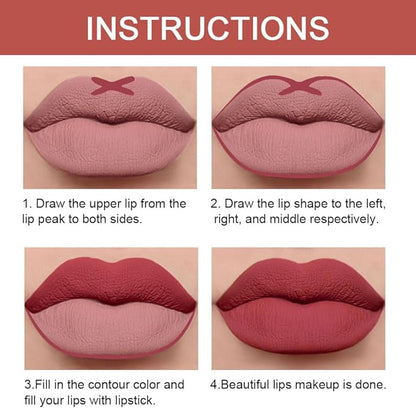 INSTRUCTIONS

1. Draw the upper lip from the lip peak to both sides.

2. Draw the lip shape to the left, right, and middle respectively.

3.Fill in the contour color and fill your lips with lipstick.

4.Beautiful lips makeup is done.