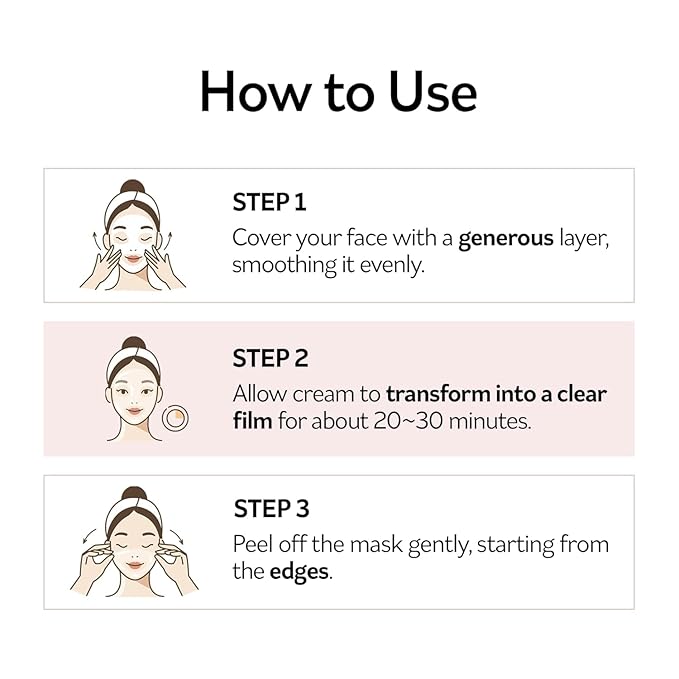 How to Use

STEP 1
Cover your face with a generous layer, smoothing it evenly.

STEP 2
Allow cream to transform into a clear film for about 20~30 minutes.

STEP 3
Peel off the mask gently, starting from the edges.