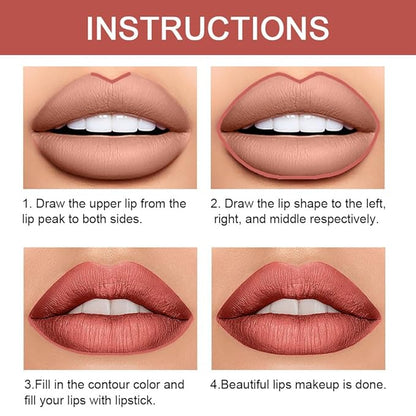 INSTRUCTIONS

1. Draw the upper lip from the lip peak to both sides.

2. Draw the lip shape to the left, right, and middle respectively.

3.Fill in the contour color and fill your lips with lipstick.

4.Beautiful lips makeup is done.