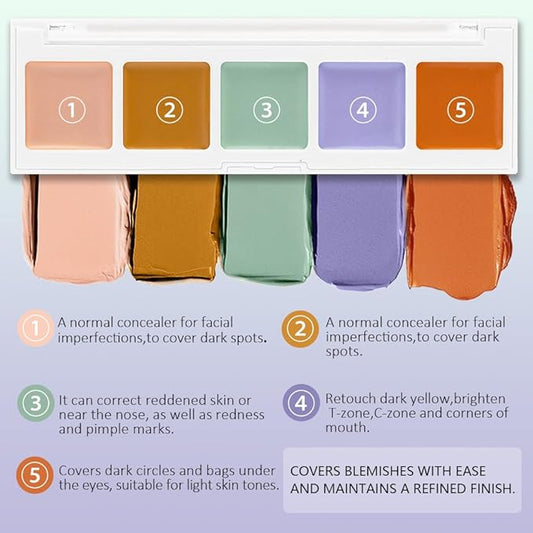 1 2 3 4 5

1 A normal concealer for facial imperfections,to cover dark spots.

2 A normal concealer for facial imperfections,to cover dark spots.

3 It can correct reddened skin or near the nose, as well as redness and pimple marks.

4 Retouch dark yellow,brighten T-zone,C-zone and corners of mouth.

5 Covers dark circles and bags under the eyes, suitable for light skin tones.

COVERS BLEMISHES WITH EASE AND MAINTAINS A REFINED FINISH.