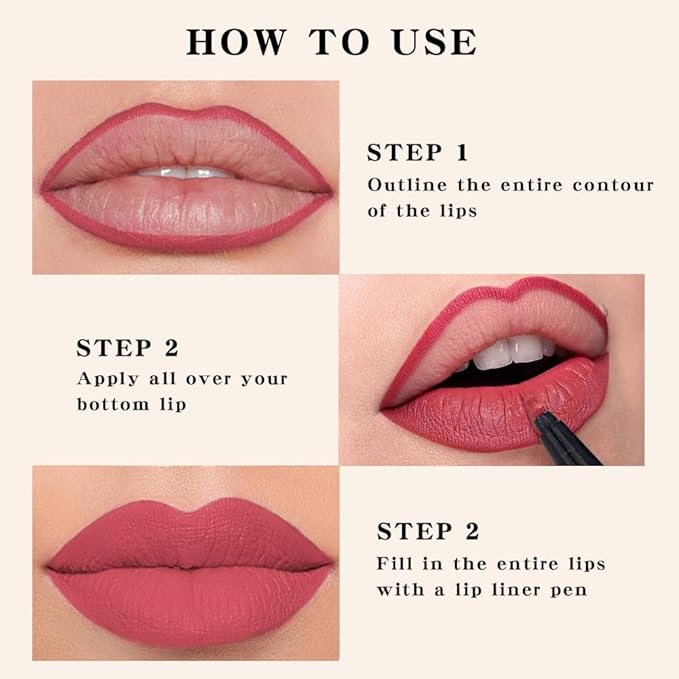 HOW TO USE

STEP 1
Outline the entire contour of the lips

STEP 2
Apply all over your bottom lip

STEP 2
Fill in the entire lips with a lip liner pen