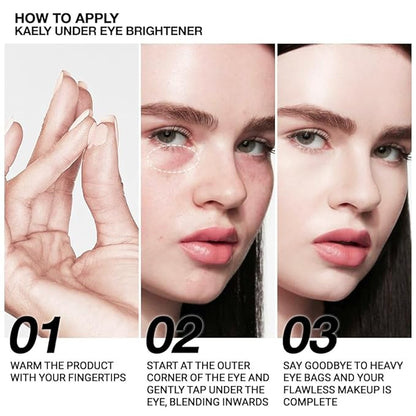 HOW TO APPLY
KAELY UNDER EYE BRIGHTENER

01

WARM THE PRODUCT WITH YOUR FINGERTIPS

02

START AT THE OUTER CORNER OF THE EYE AND GENTLY TAP UNDER THE EYE, BLENDING INWARDS

03

SAY GOODBYE TO HEAVY EYE BAGS AND YOUR FLAWLESS MAKEUP IS COMPLETE