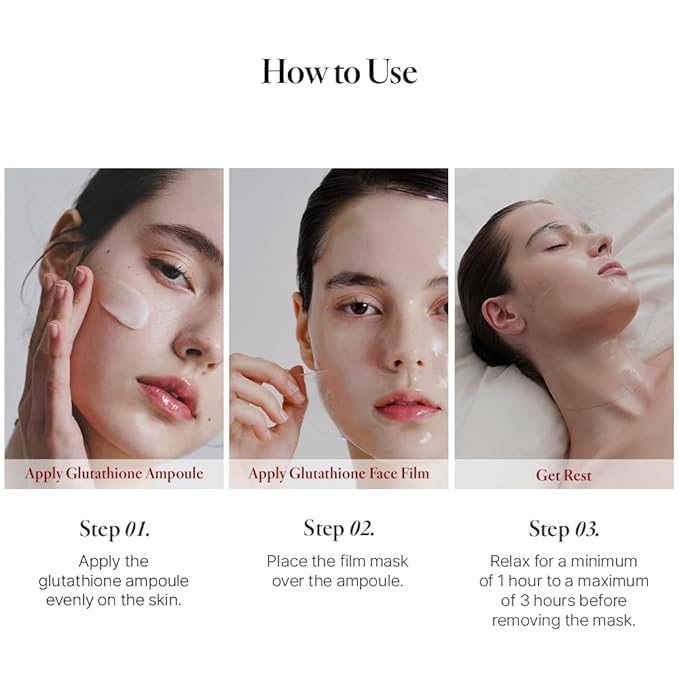 How to Use

Apply Glutathione Ampoule

Step 01.

Apply the glutathione ampoule evenly on the skin.

Apply Glutathione Face Film

Step 02.

Place the film mask over the ampoule.

Get Rest

Step 03.

Relax for a minimum of 1 hour to a maximum of 3 hours before removing the mask.