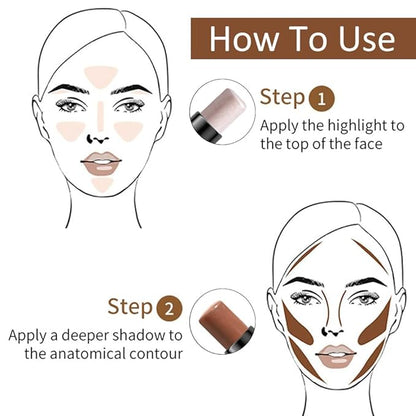 How To Use

Step 1
Apply the highlight to the top of the face

Step 2
Apply a deeper shadow to the anatomical contour