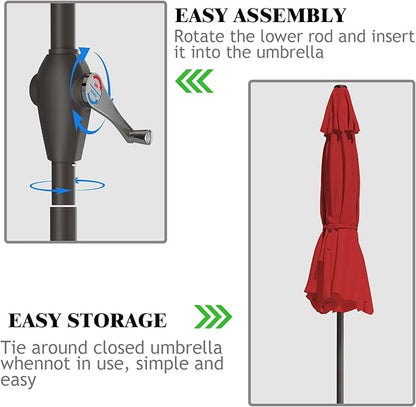 EASY ASSEMBLY
Rotate the lower rod and insert it into the umbrella

EASY STORAGE
Tie around closed umbrella whennot in use, simple and easy