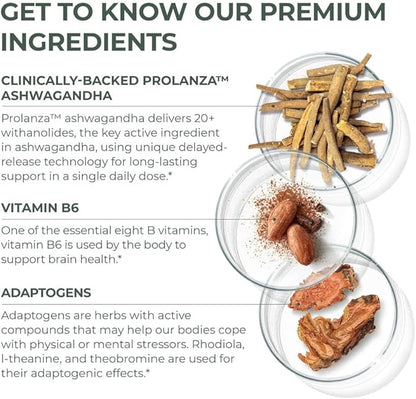 GET TO KNOW OUR PREMIUM INGREDIENTS

CLINICALLY-BACKED PROLANZA™ ASHWAGANDHA

Prolanza™ ashwagandha delivers 20+ withanolides, the key active ingredient in ashwagandha, using unique delayed-release technology for long-lasting support in a single daily dose.*

VITAMIN B6

One of the essential eight B vitamins, vitamin B6 is used by the body to support brain health.*

ADAPTOGENS

Adaptogens are herbs with active compounds that may help our bodies cope with physical or mental stressors. Rhodiola, l-theanine, and theobromine are used for their adaptogenic effects.*