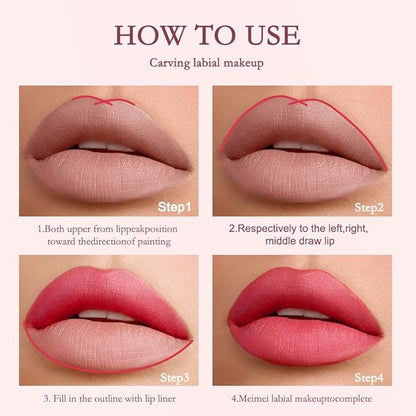 HOW TO USE

Carving labial makeup

Step1

1.Both upper from lippeakposition toward thedirectionof painting

Step2

2.Respectively to the left,right, middle draw lip

Step3

3. Fill in the outline with lip liner

Step4

4.Meimei labial makeuptocomplete