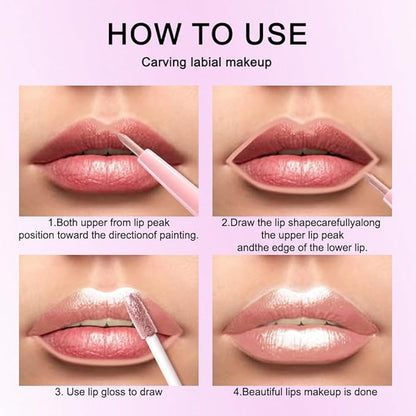 HOW TO USE

Carving labial makeup

1.Both upper from lip peak position toward the directionof painting.

2.Draw the lip shapecarefullyalong the upper lip peak andthe edge of the lower lip.

3. Use lip gloss to draw

4.Beautiful lips makeup is done