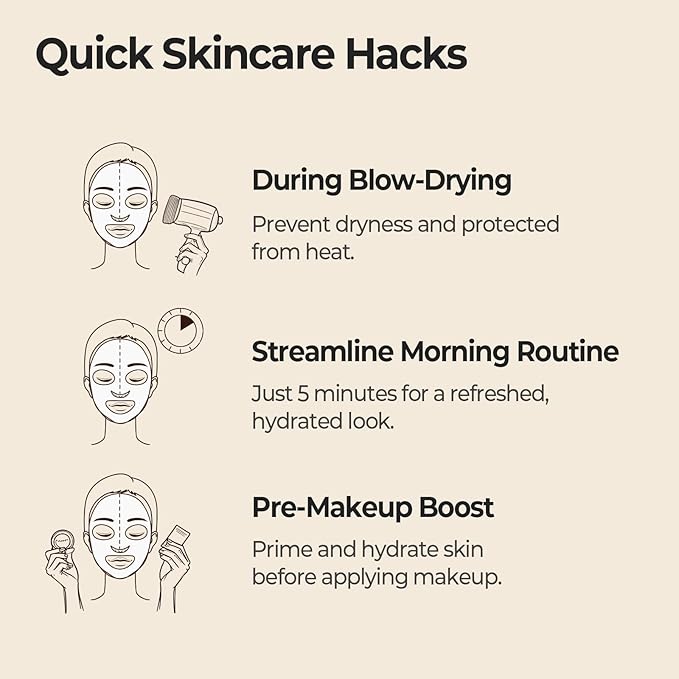 Quick Skincare Hacks

During Blow-Drying

Prevent dryness and protected from heat.

Streamline Morning Routine

Just 5 minutes for a refreshed, hydrated look.

Pre-Makeup Boost

Prime and hydrate skin before applying makeup.