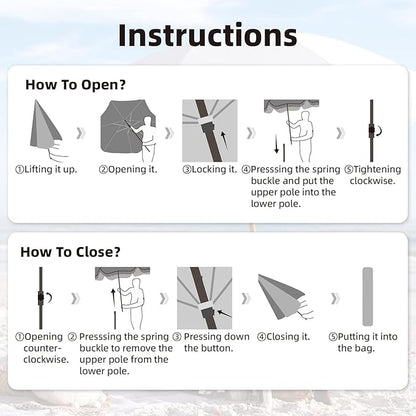 Instructions

How To Open?

①Lifting it up.

②Opening it.

③Locking it.

④Presssing the spring buckle and put the upper pole into the lower pole.

⑤Tightening clockwise.

How To Close?

①Opening counter-clockwise.

② Presssing the spring buckle to remove the upper pole from the lower pole.

③ Pressing down the button.

④Closing it.

⑤Putting it into the bag.