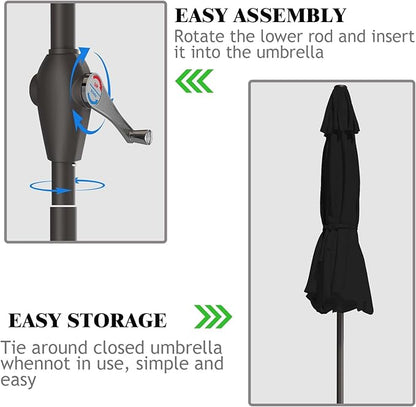 EASY ASSEMBLY
Rotate the lower rod and insert it into the umbrella

EASY STORAGE
Tie around closed umbrella whennot in use, simple and easy