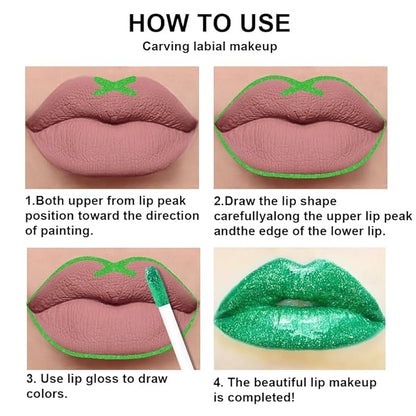 HOW TO USE

Carving labial makeup

1.Both upper from lip peak position toward the direction of painting.

2.Draw the lip shape carefullyalong the upper lip peak andthe edge of the lower lip.

3. Use lip gloss to draw colors.

4. The beautiful lip makeup is completed!