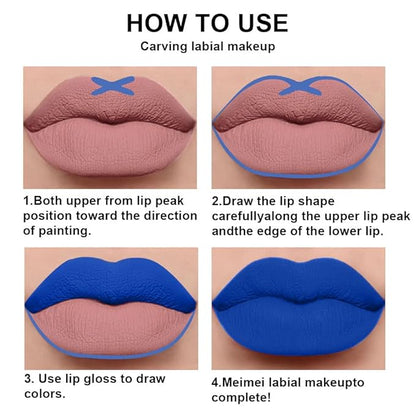 HOW TO USE

Carving labial makeup

1.Both upper from lip peak position toward the direction of painting.

2.Draw the lip shape carefullyalong the upper lip peak andthe edge of the lower lip.

3. Use lip gloss to draw colors.

4.Meimei labial makeupto complete!