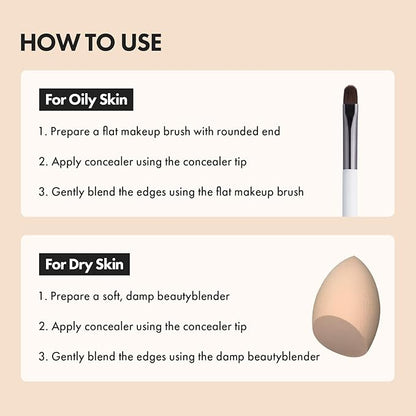 HOW TO USE

For Oily Skin

1. Prepare a flat makeup brush with rounded end

2. Apply concealer using the concealer tip

3. Gently blend the edges using the flat makeup brush

For Dry Skin

1. Prepare a soft, damp beautyblender

2. Apply concealer using the concealer tip

3. Gently blend the edges using the damp beautyblender