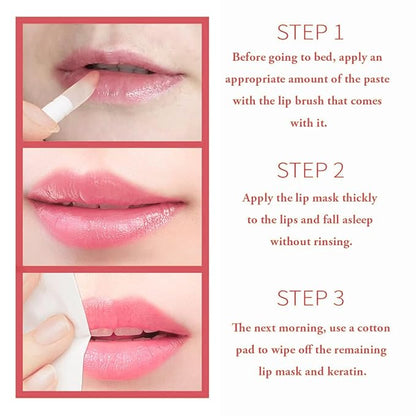 STEP 1
Before going to bed, apply an appropriate amount of the paste with the lip brush that comes with it.

STEP 2
Apply the lip mask thickly to the lips and fall asleep without rinsing.

STEP 3
The next morning, use a cotton pad to wipe off the remaining lip mask and keratin.