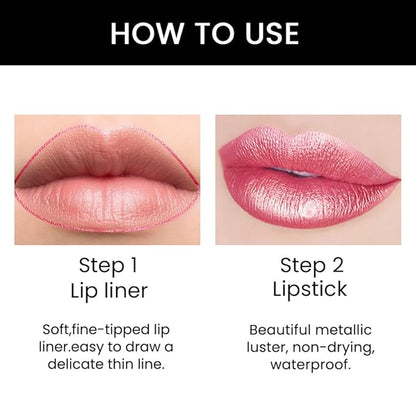 HOW TO USE

Step 1
Lip liner

Soft,fine-tipped lip liner.easy to draw a delicate thin line.

Step 2
Lipstick

Beautiful metallic luster, non-drying, waterproof.