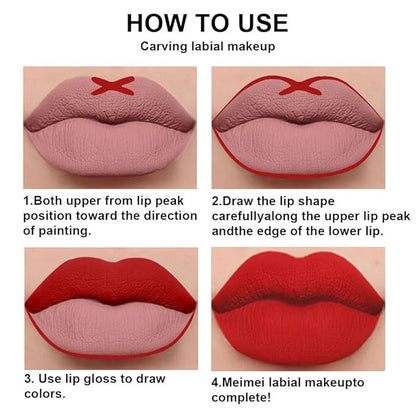 HOW TO USE
Carving labial makeup

1.Both upper from lip peak position toward the direction of painting.

2.Draw the lip shape carefullyalong the upper lip peak andthe edge of the lower lip.

3. Use lip gloss to draw colors.

4.Meimei labial makeupto complete!