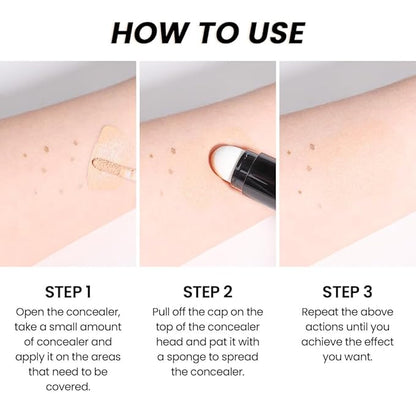 HOW TO USE

STEP 1
Open the concealer, take a small amount of concealer and apply it on the areas that need to be covered.

STEP 2
Pull off the cap on the top of the concealer head and pat it with a sponge to spread the concealer.

STEP 3
Repeat the above actions until you achieve the effect you want.