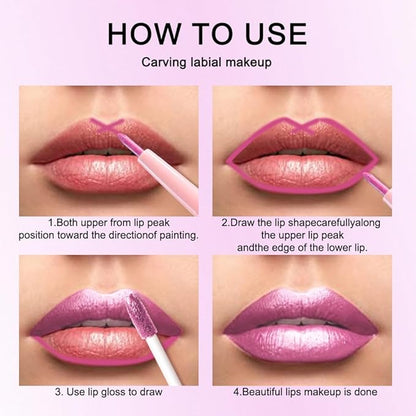 HOW TO USE

Carving labial makeup

1.Both upper from lip peak position toward the directionof painting.

2.Draw the lip shapecarefullyalong the upper lip peak andthe edge of the lower lip.

3. Use lip gloss to draw

4.Beautiful lips makeup is done