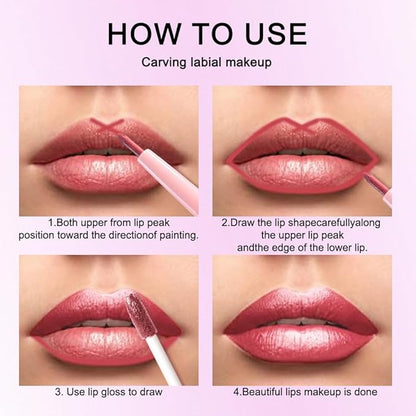 HOW TO USE

Carving labial makeup

1.Both upper from lip peak position toward the directionof painting.

2.Draw the lip shapecarefullyalong the upper lip peak andthe edge of the lower lip.

3. Use lip gloss to draw

4.Beautiful lips makeup is done