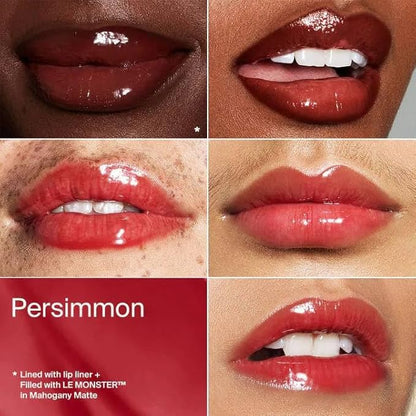 *

Persimmon

* Lined with lip liner + Filled with LE MONSTER™ in Mahogany Matte