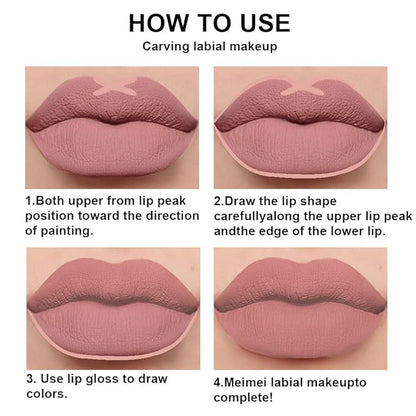 HOW TO USE
Carving labial makeup

1.Both upper from lip peak position toward the direction of painting.

2.Draw the lip shape carefullyalong the upper lip peak andthe edge of the lower lip.

3. Use lip gloss to draw colors.

4.Meimei labial makeupto complete!