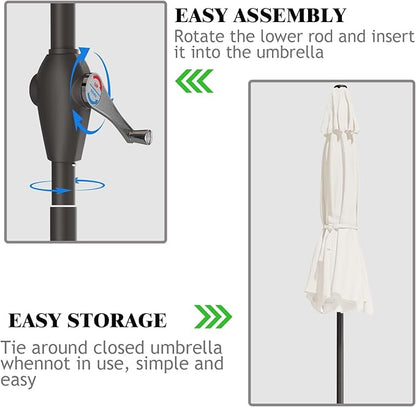 EASY ASSEMBLY
Rotate the lower rod and insert it into the umbrella

EASY STORAGE
Tie around closed umbrella whennot in use, simple and easy