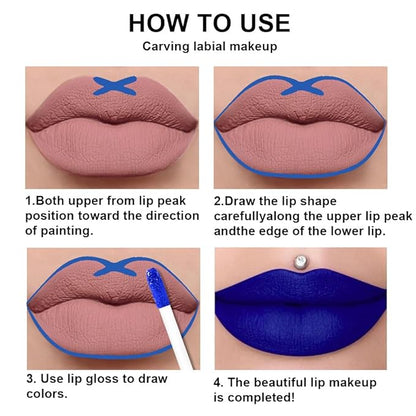 HOW TO USE

Carving labial makeup

1.Both upper from lip peak position toward the direction of painting.

2.Draw the lip shape carefullyalong the upper lip peak andthe edge of the lower lip.

3. Use lip gloss to draw colors.

4. The beautiful lip makeup is completed!