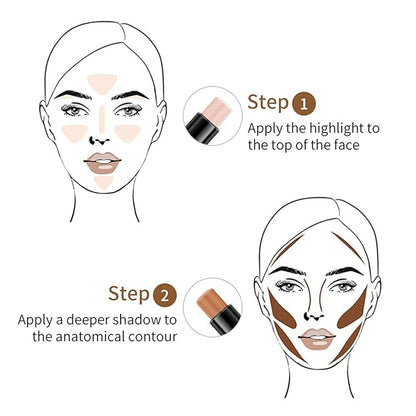 Step 1
Apply the highlight to the top of the face

Step 2
Apply a deeper shadow to the anatomical contour