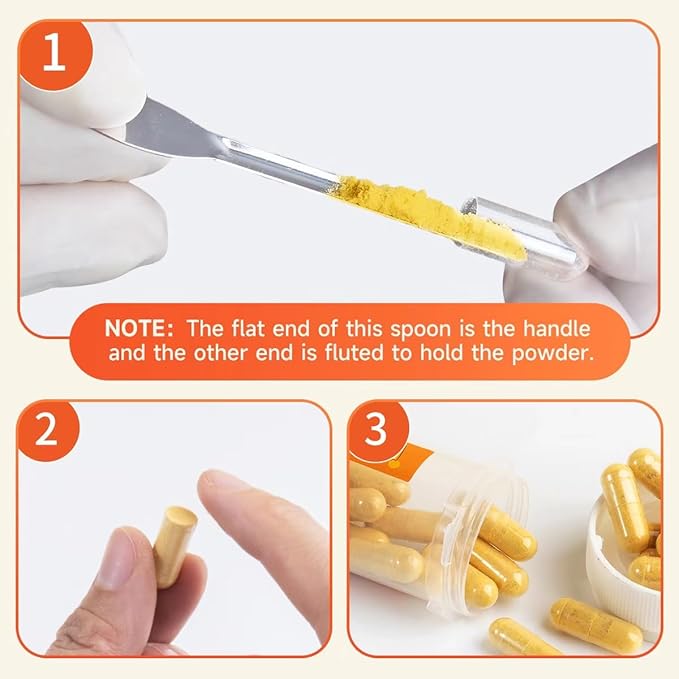 1

NOTE: The flat end of this spoon is the handle and the other end is fluted to hold the powder.

2

3