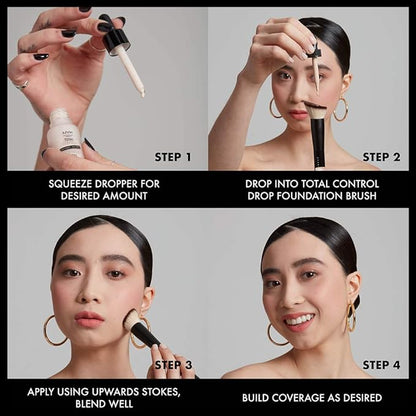 STEP 1

SQUEEZE DROPPER FOR DESIRED AMOUNT

STEP 2

DROP INTO TOTAL CONTROL DROP FOUNDATION BRUSH

STEP 3

APPLY USING UPWARDS STOKES, BLEND WELL

STEP 4

BUILD COVERAGE AS DESIRED