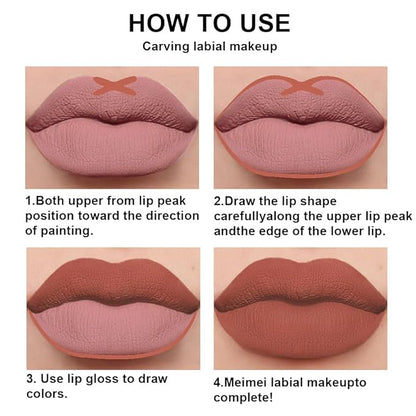 HOW TO USE
Carving labial makeup

1.Both upper from lip peak position toward the direction of painting.

2.Draw the lip shape carefullyalong the upper lip peak andthe edge of the lower lip.

3. Use lip gloss to draw colors.

4.Meimei labial makeupto complete!