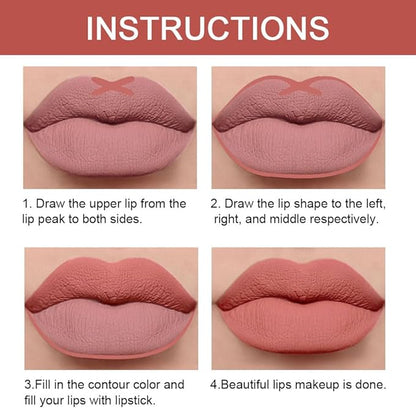 INSTRUCTIONS

1. Draw the upper lip from the lip peak to both sides.

2. Draw the lip shape to the left, right, and middle respectively.

3.Fill in the contour color and fill your lips with lipstick.

4.Beautiful lips makeup is done.