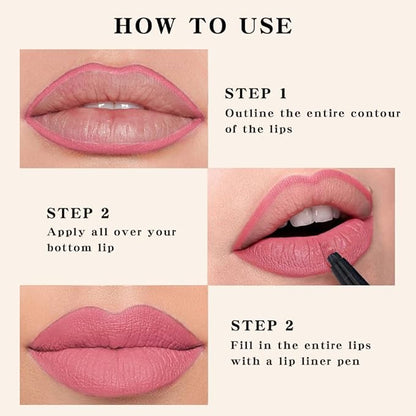 HOW TO USE

STEP 1
Outline the entire contour of the lips

STEP 2
Apply all over your bottom lip

STEP 2
Fill in the entire lips with a lip liner pen