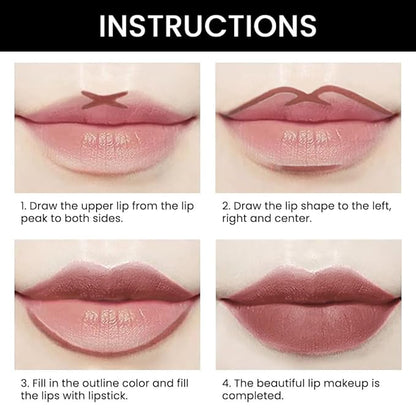 INSTRUCTIONS

1. Draw the upper lip from the lip peak to both sides.

2. Draw the lip shape to the left, right and center.

3. Fill in the outline color and fill the lips with lipstick.

4. The beautiful lip makeup is completed.