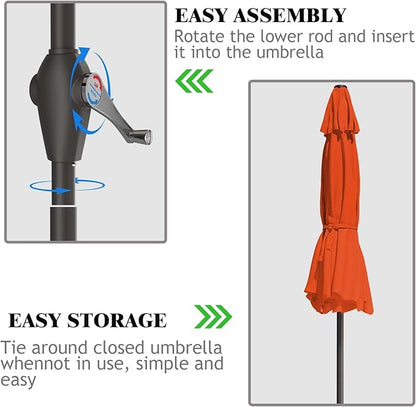 EASY ASSEMBLY
Rotate the lower rod and insert it into the umbrella

EASY STORAGE
Tie around closed umbrella whennot in use, simple and easy