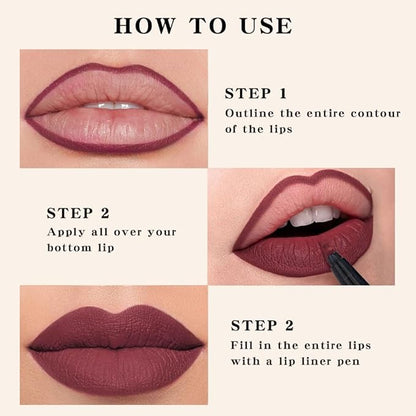 HOW TO USE

STEP 1
Outline the entire contour of the lips

STEP 2
Apply all over your bottom lip

STEP 2
Fill in the entire lips with a lip liner pen