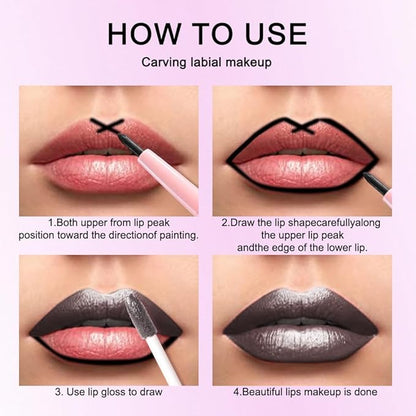 HOW TO USE

Carving labial makeup

1.Both upper from lip peak position toward the directionof painting.

2.Draw the lip shapecarefullyalong the upper lip peak andthe edge of the lower lip.

3. Use lip gloss to draw

4.Beautiful lips makeup is done