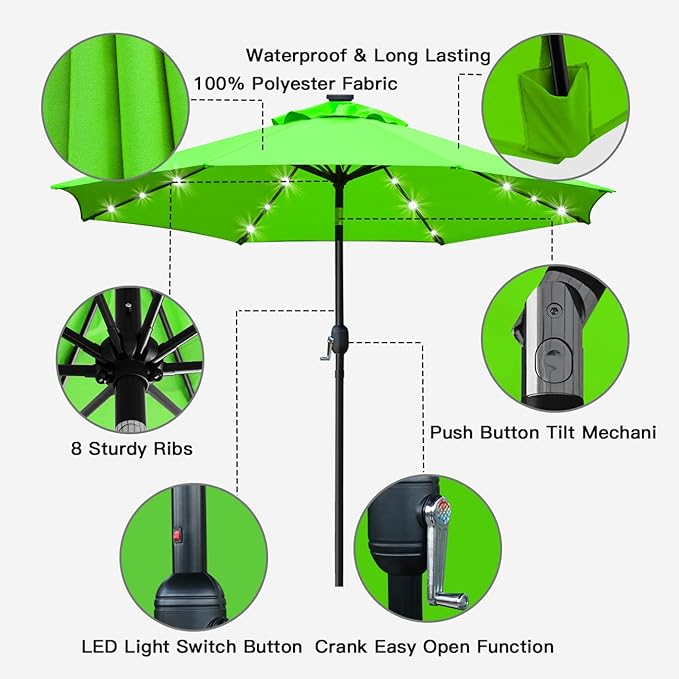 Waterproof & Long Lasting

100% Polyester Fabric

8 Sturdy Ribs

Push Button Tilt Mechani

LED Light Switch Button

Crank Easy Open Function