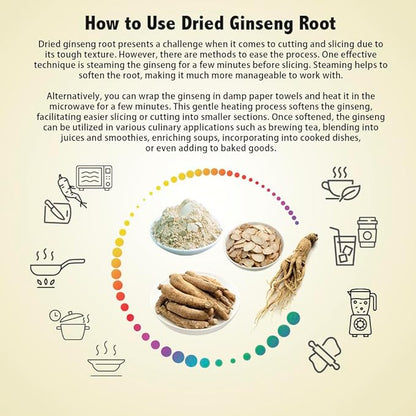 How to Use Dried Ginseng Root

Dried ginseng root presents a challenge when it comes to cutting and slicing due to its tough texture. However, there are methods to ease the process. One effective technique is steaming the ginseng for a few minutes before slicing. Steaming helps to soften the root, making it much more manageable to work with.

Alternatively, you can wrap the ginseng in damp paper towels and heat it in the microwave for a few minutes. This gentle heating process softens the ginseng, facilitating easier slicing or cutting into smaller sections. Once softened, the ginseng can be utilized in various culinary applications such as brewing tea, blending into juices and smoothies, enriching soups, incorporating into cooked dishes, or even adding to baked goods.